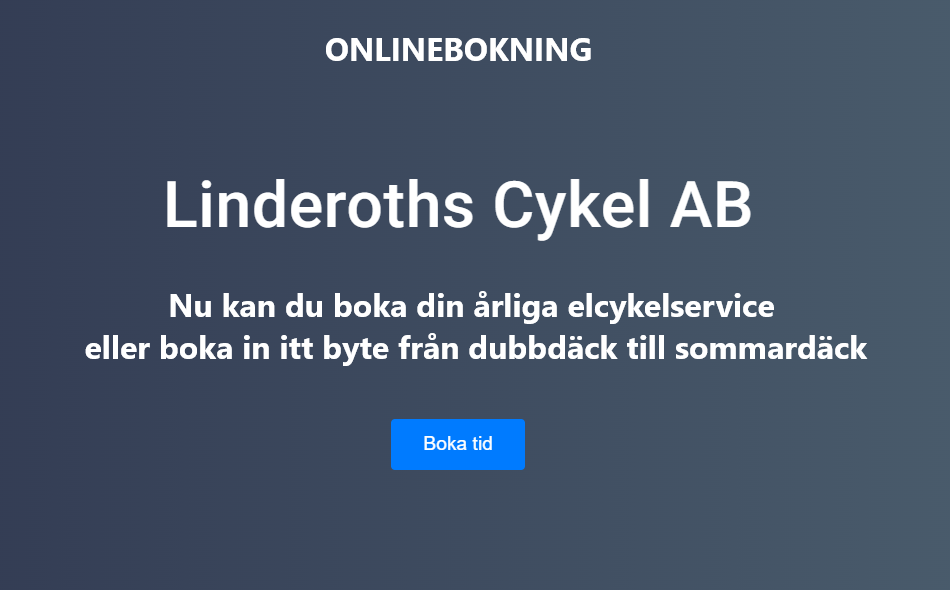 ONLINEBOKNING

Linderoths Cykel AB

Nu kan du boka din årliga elcykelservice eller boka in itt byte från dubbdäck till sommardäck

Boka tid